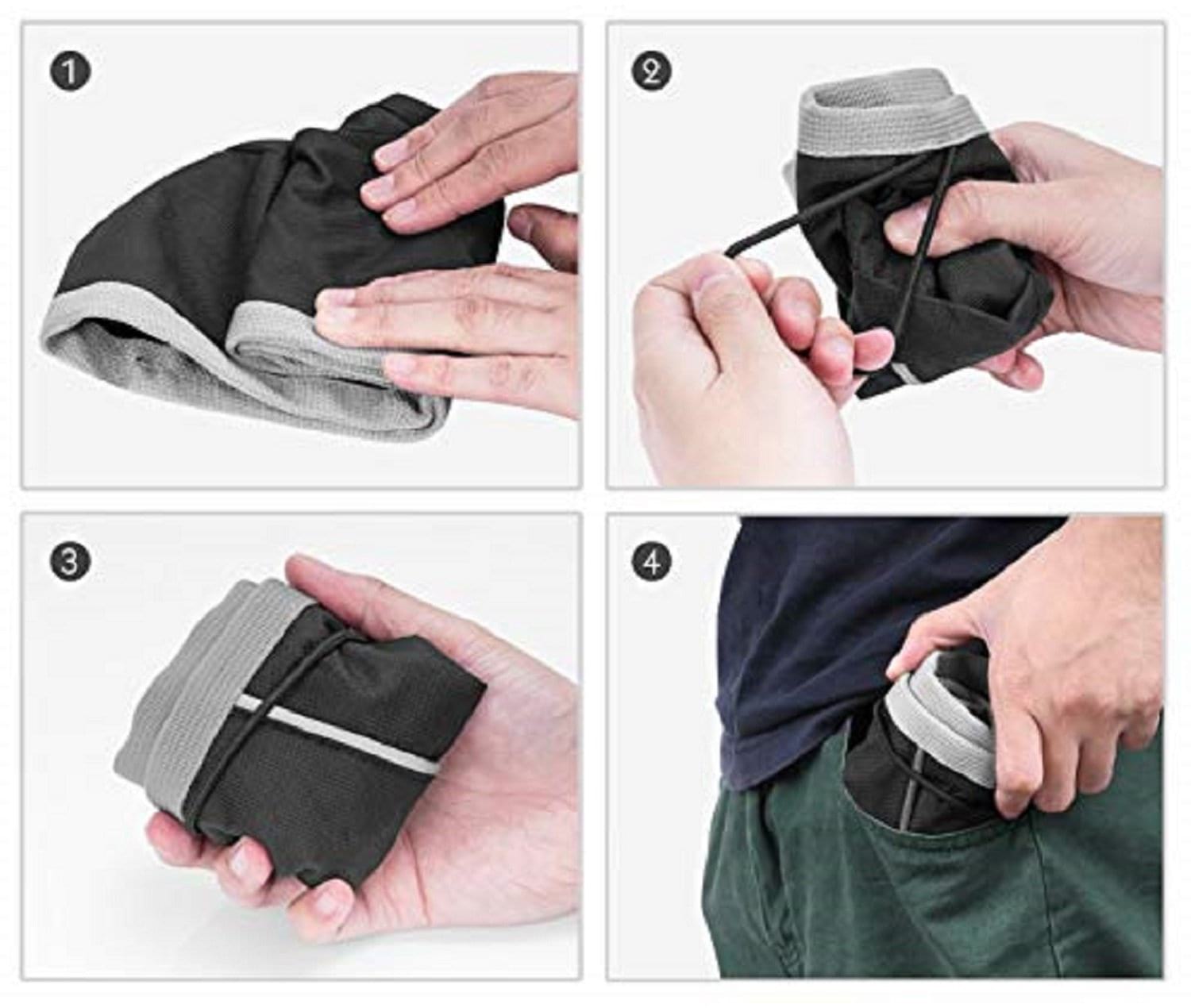 1

2

3

4