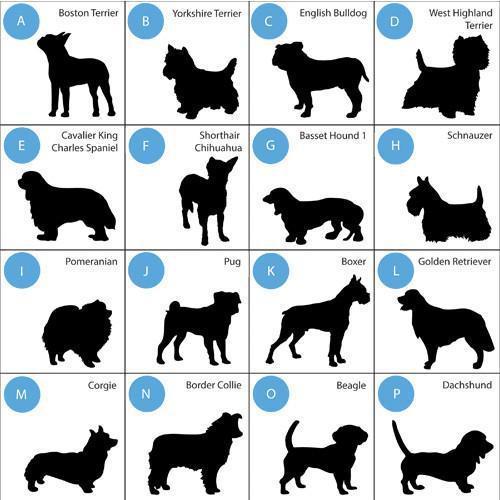 A Boston Terrier

B Yorkshire Terrier

C English Bulldog

D West Highland Terrier

E Cavalier King Charles Spaniel

F Shorthair Chihuahua

G Basset Hound 1

H Schnauzer

I Pomeranian

J Pug

K Boxer

L Golden Retriever

M Corgie

N Border Collie

O Beagle

P Dachshund