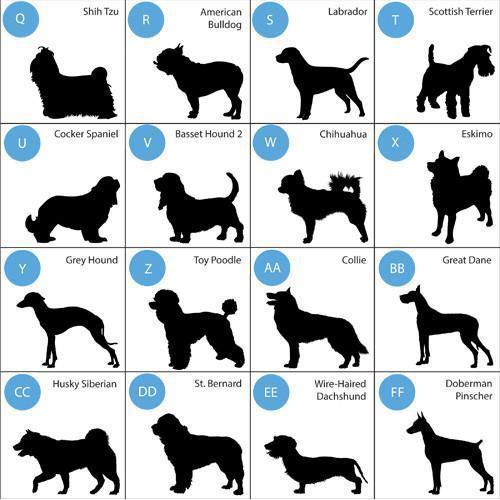 Q Shih Tzu

R American Bulldog

S Labrador

T Scottish Terrier

U Cocker Spaniel

V Basset Hound 2

W Chihuahua

X Eskimo

Y Grey Hound

Z Toy Poodle

AA Collie

BB Great Dane

CC Husky Siberian

DD St. Bernard

EE Wire-Haired Dachshund

FF Doberman Pinscher